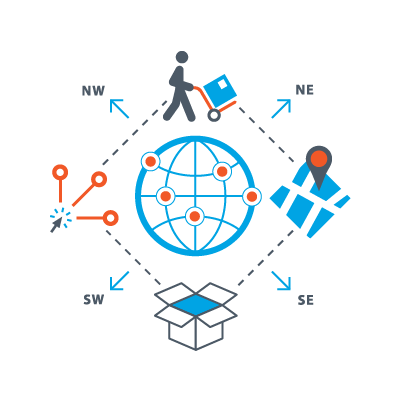 NW

NE

SW

SE